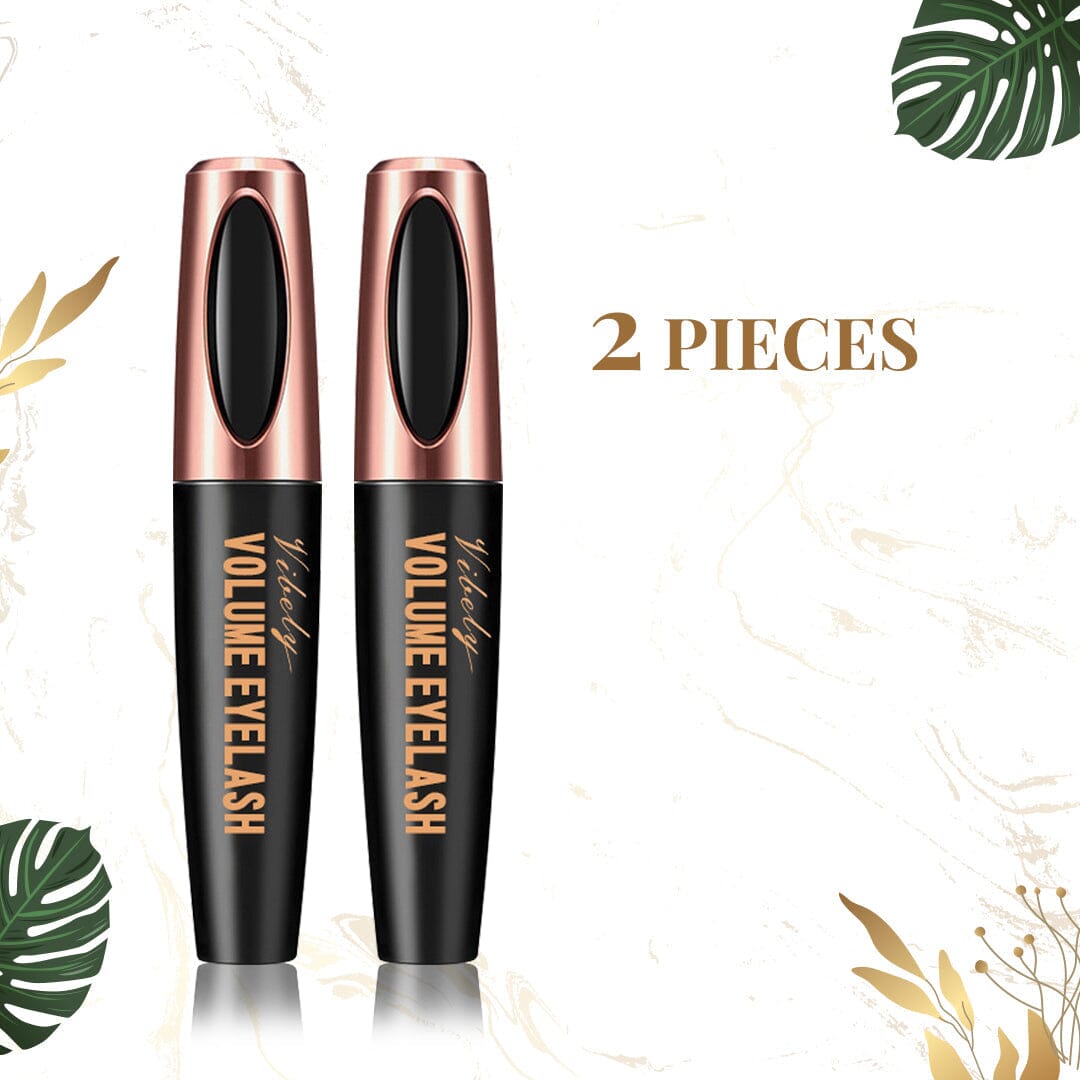 Vibely
VOLUME EYELASH

Vibely
VOLUME EYELASH

2 PIECES