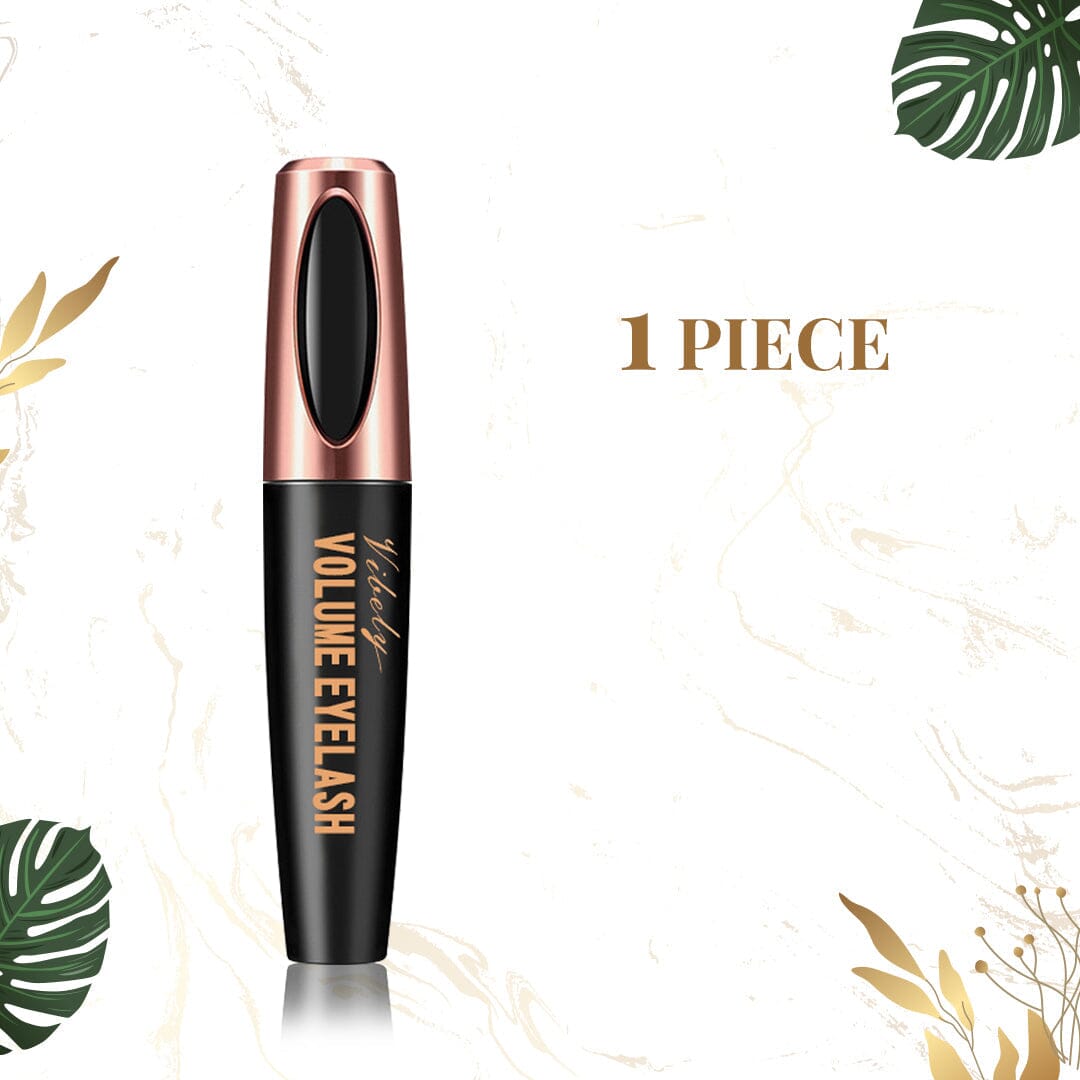 Vibely
VOLUME EYELASH

1 PIECE