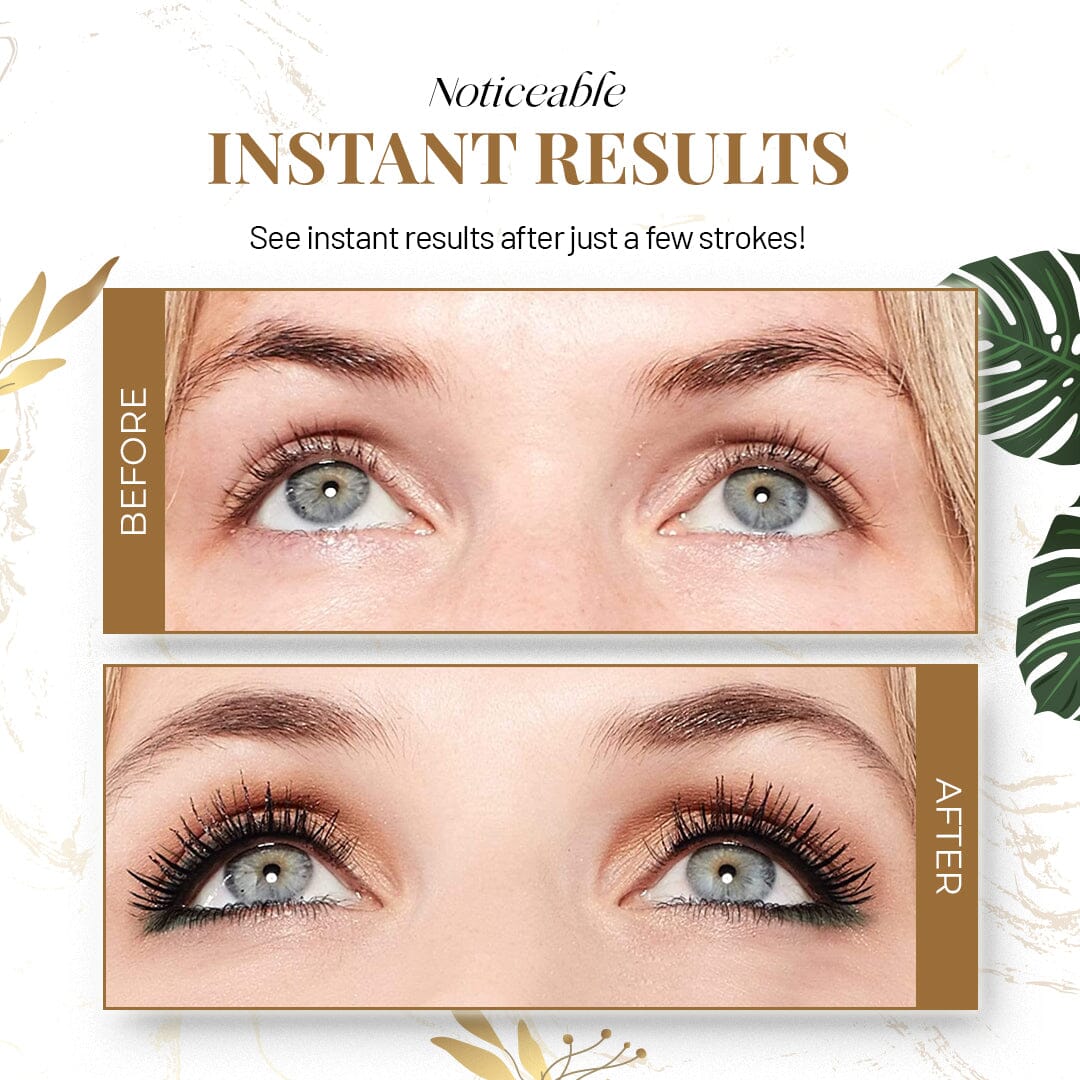 Noticeable
INSTANT RESULTS

See instant results after just a few strokes!

BEFORE

AFTER