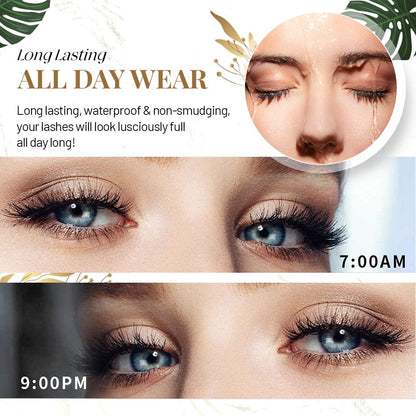 Long Lasting
ALL DAY WEAR

Long lasting, waterproof & non-smudging, your lashes will look lusciously full all day long!

7:00AM

9:00PM